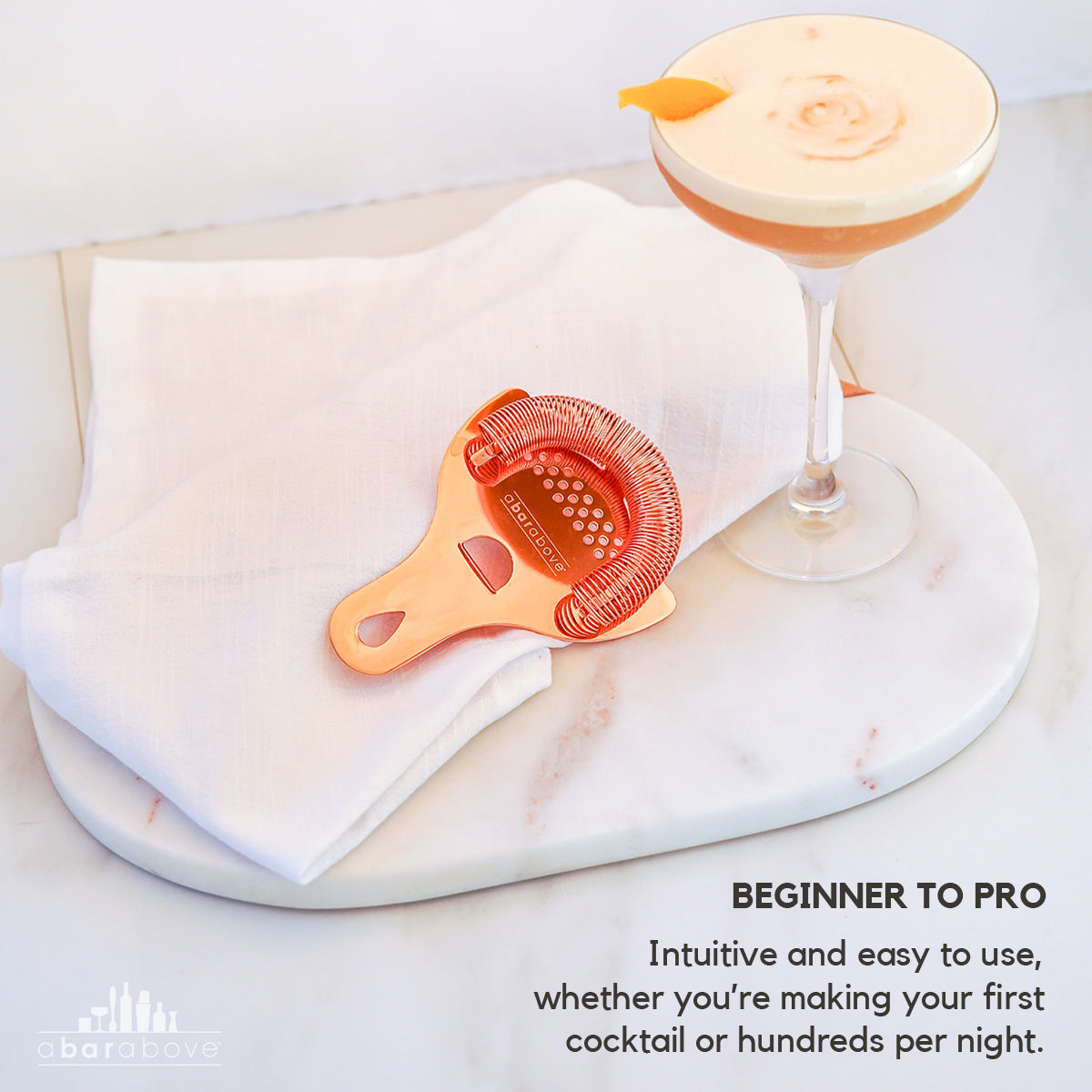 abarabove

BEGINNER TO PRO

Intuitive and easy to use, whether you're making your first cocktail or hundreds per night.

abarabove