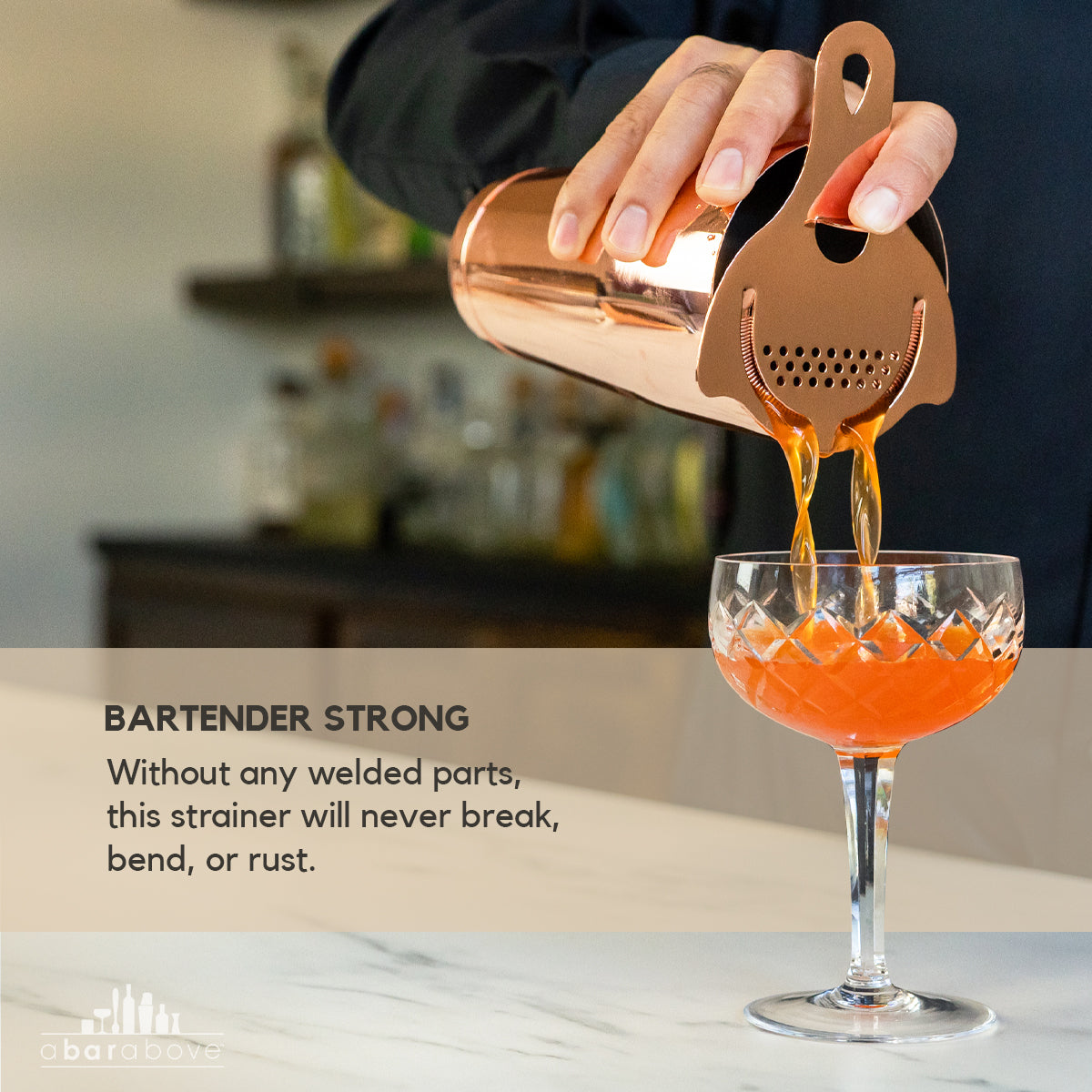 BARTENDER STRONG

Without any welded parts, this strainer will never break, bend, or rust.

abarabove