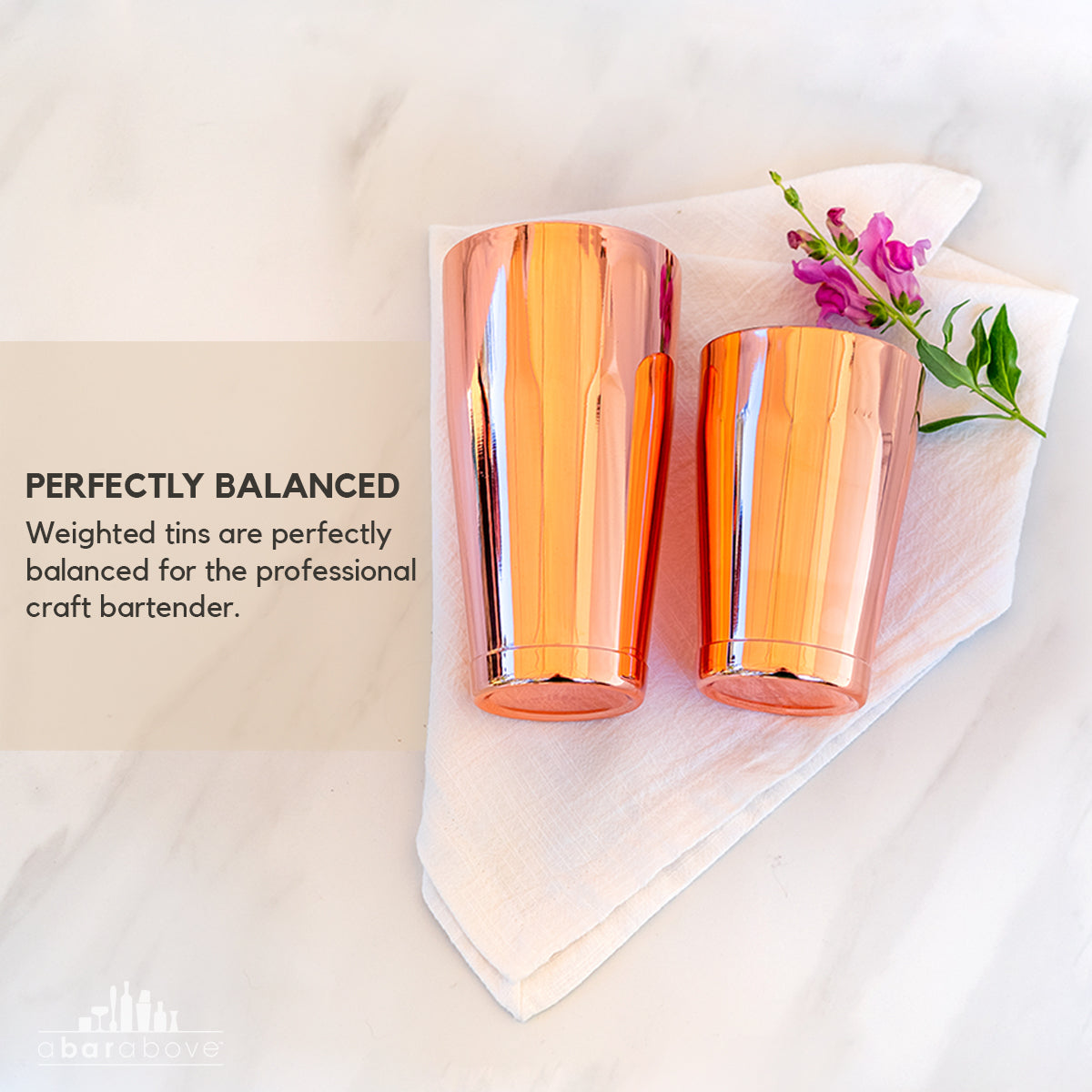 PERFECTLY BALANCED

Weighted tins are perfectly balanced for the professional craft bartender.

abarabove