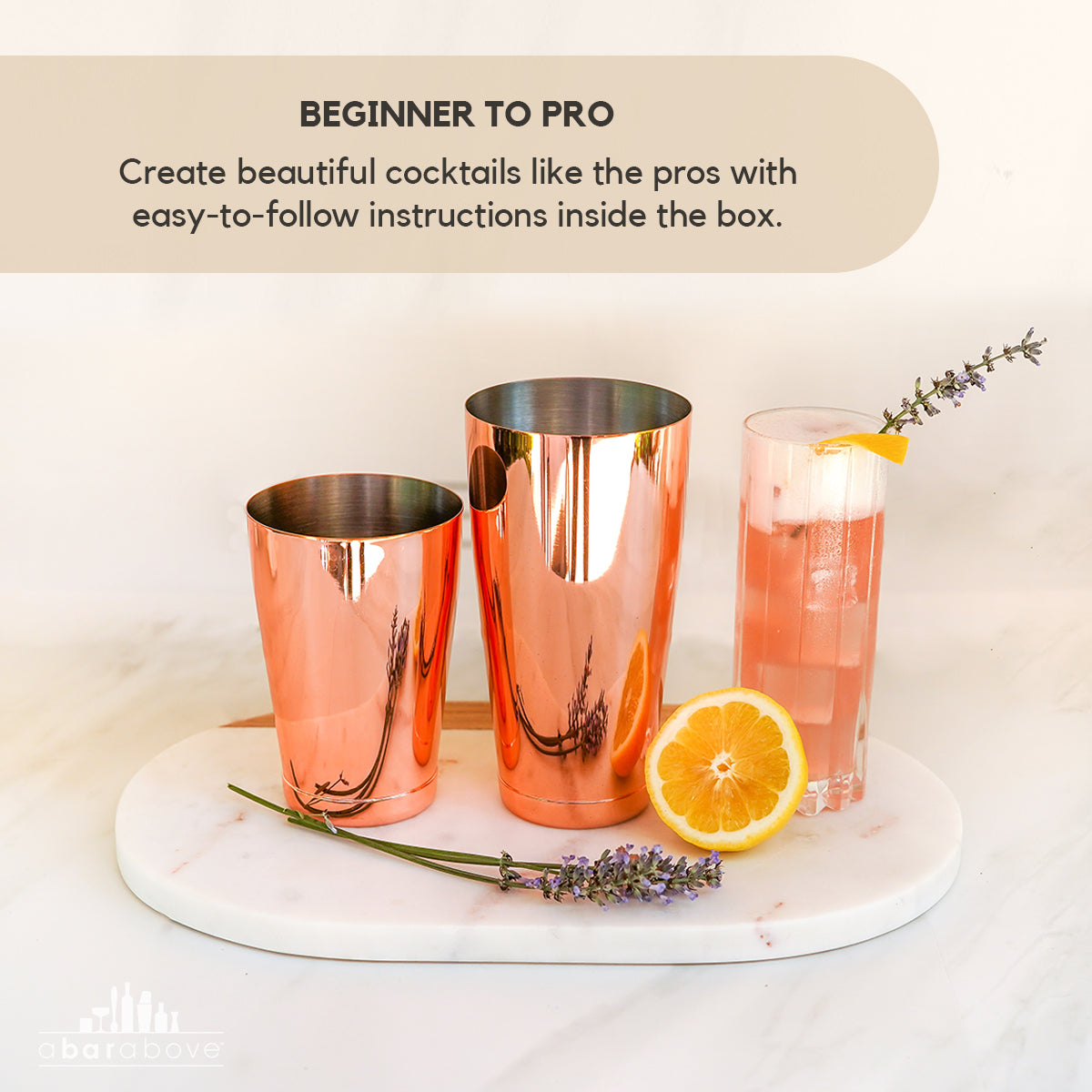 BEGINNER TO PRO

Create beautiful cocktails like the pros with easy-to-follow instructions inside the box.

abarabove