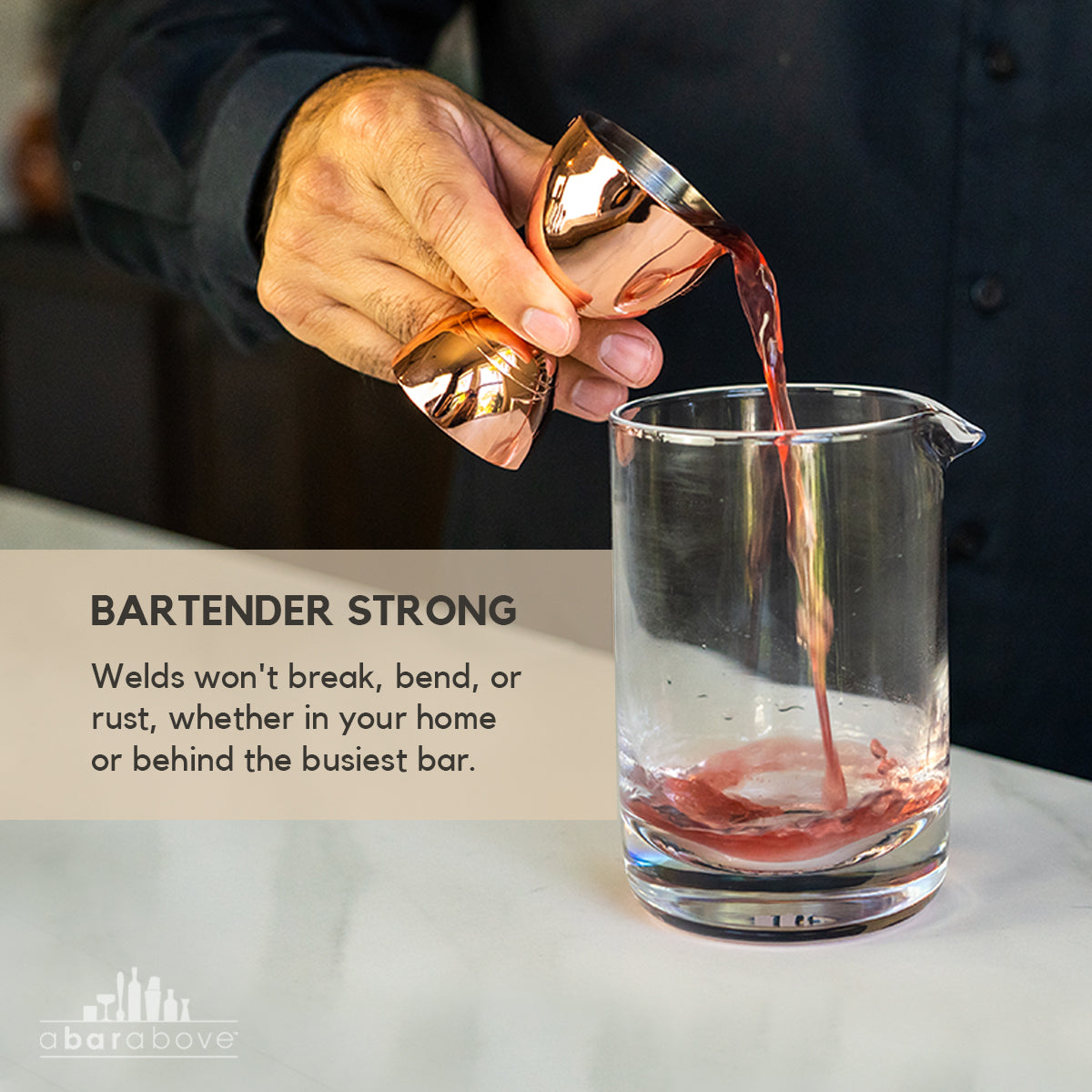 BARTENDER STRONG

Welds won't break, bend, or rust, whether in your home or behind the busiest bar.

abarabove