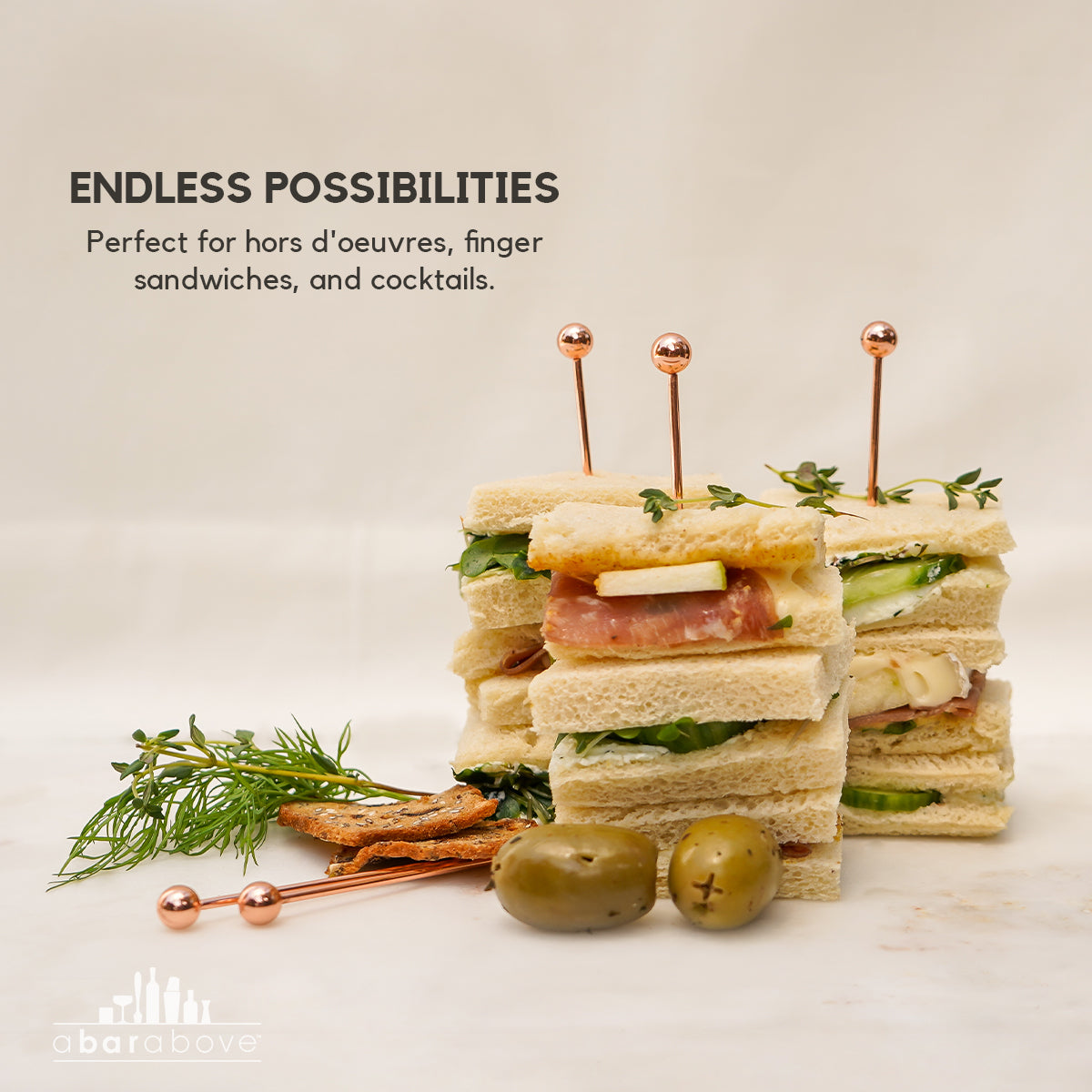 ENDLESS POSSIBILITIES

Perfect for hors d'oeuvres, finger sandwiches, and cocktails.

abarabove