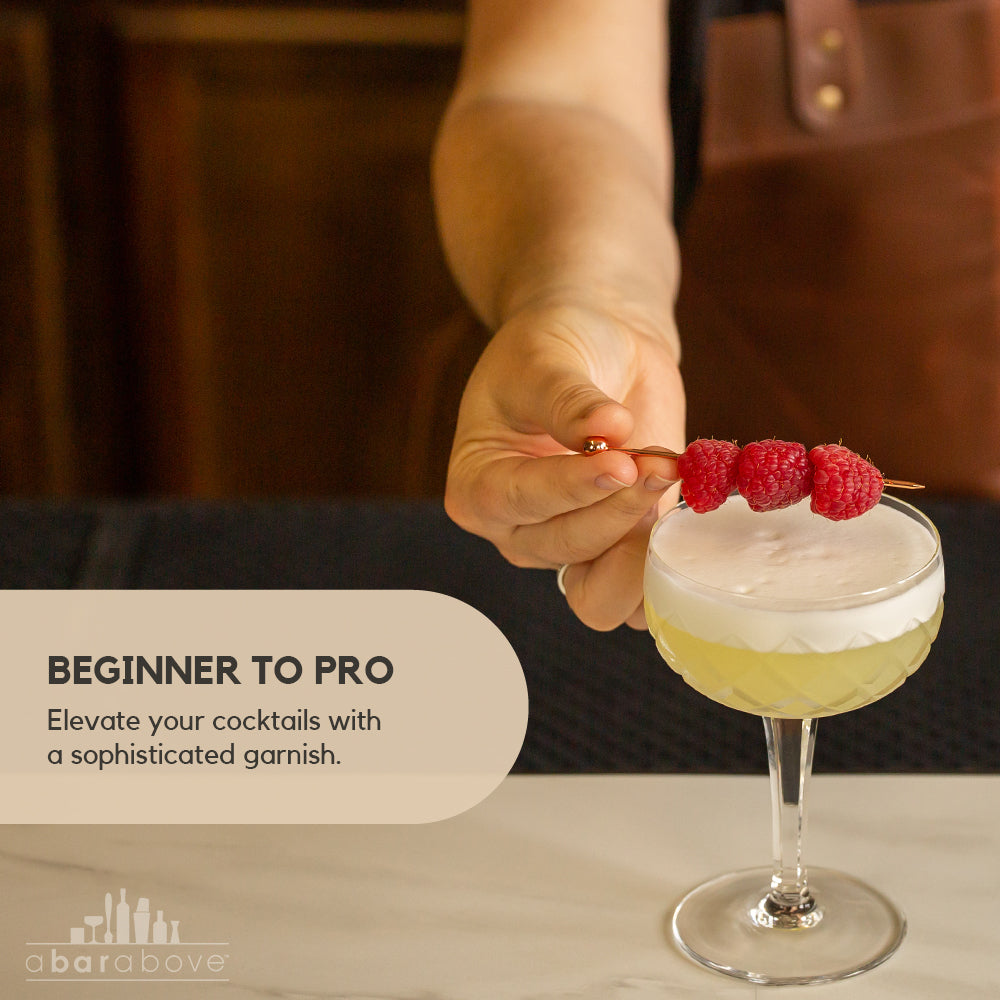 BEGINNER TO PRO

Elevate your cocktails with a sophisticated garnish.

abarabove